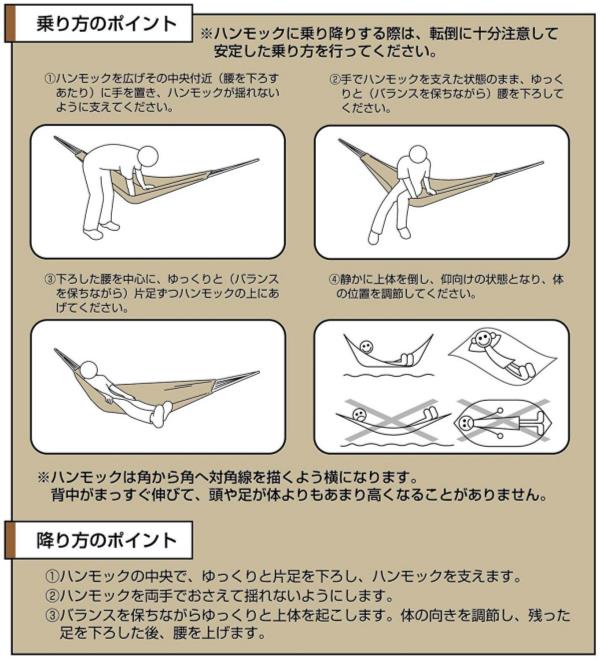 乗り方のポイント

※ハンモックに乗り降りする際は、転倒に十分注意して安定した乗り方を行ってください。

①ハンモックを広げその中央付近（腰を下ろすあたり）に手を置き、ハンモックが揺れないように支えてください。

②手でハンモックを支えた状態のまま、ゆっくりと（バランスを保ちながら）腰を下ろしてください。

③下ろした腰を中心に、ゆっくりと（バランスを保ちながら）片足ずつハンモックの上にあげてください。

④静かに上体を倒し、仰向けの状態となり、体の位置を調節してください。

※ハンモックは角から角へ対角線を描くよう横になります。
背中がまっすぐ伸びて、頭や足が体よりもあまり高くなることがありません。

降り方のポイント

①ハンモックの中央で、ゆっくりと片足を下ろし、ハンモックを支えます。
②ハンモックを両手でおさえて揺れないようにします。
③バランスを保ちながらゆっくりと上体を起こします。体の向きを調節し、残った足を下ろした後、腰を上げます。